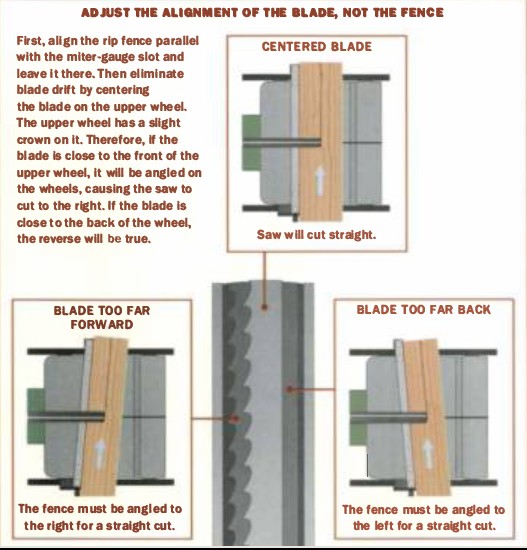 ADJUST THE ALIGNMENT OF THE BLADE, NOT THE FENCE

First, align the rip fence parallel with the miter-gauge slot and leave it there. Then eliminate blade drift by centering the blade on the upper wheel. The upper wheel has a slight crown on it. Therefore, if the blade is close to the front of the upper wheel, it will be angled on the wheels, causing the saw to cut to the right. If the blade is close to the back of the wheel, the reverse will be true.

CENTERED BLADE

Saw will cut straight.

BLADE TOO FAR FORWARD

The fence must be angled to the right for a straight cut.

BLADE TOO FAR BACK

The fence must be angled to the left for a straight cut.