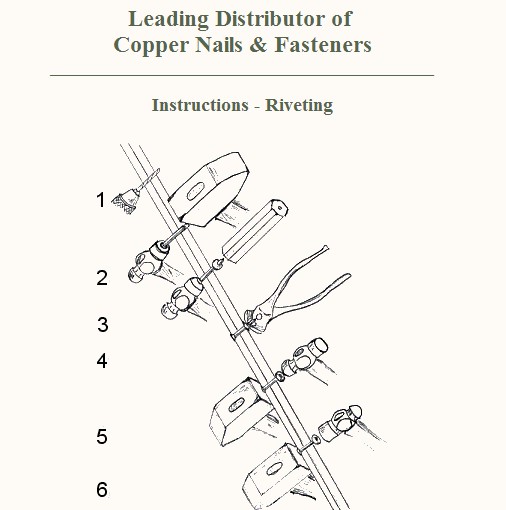 Leading Distributor of
Copper Nails & Fasteners

Instructions - Riveting

1

2

3

4

5

6